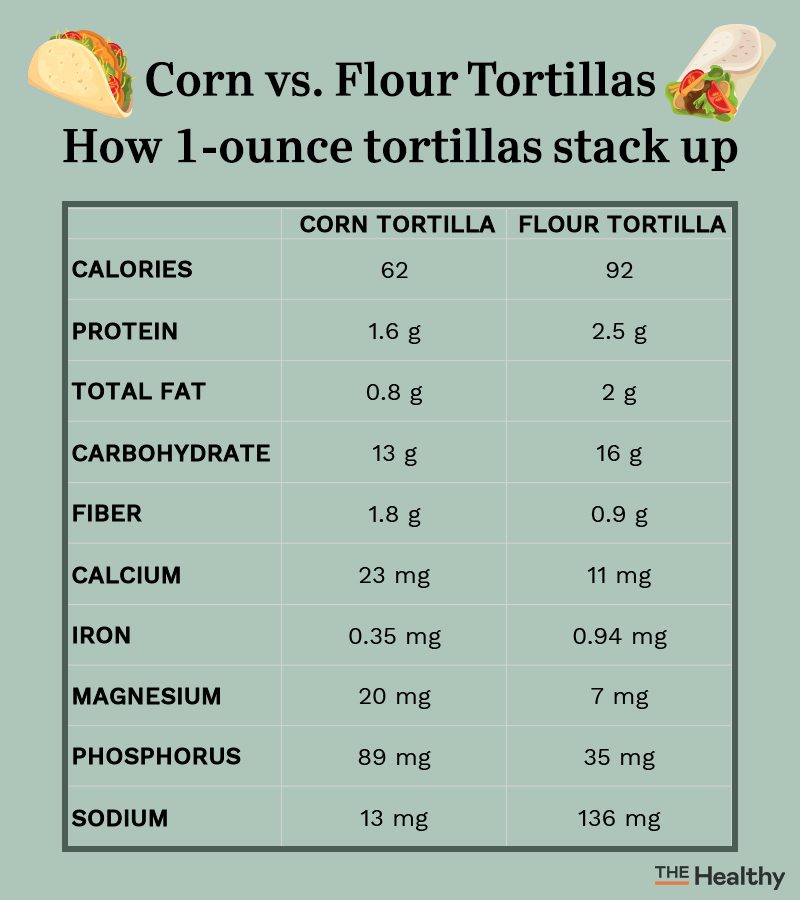 Corn vs. Flour Tortillas
How 1-ounce tortillas stack up

| | CORN TORTILLA | FLOUR TORTILLA |
|---|---|---|
| CALORIES | 62 | 92 |
| PROTEIN | 1.6 g | 2.5 g |
| TOTAL FAT | 0.8 g | 2 g |
| CARBOHYDRATE | 13 g | 16 g |
| FIBER | 1.8 g | 0.9 g |
| CALCIUM | 23 mg | 11 mg |
| IRON | 0.35 mg | 0.94 mg |
| MAGNESIUM | 20 mg | 7 mg |
| PHOSPHORUS | 89 mg | 35 mg |
| SODIUM | 13 mg | 136 mg |

THE Healthy